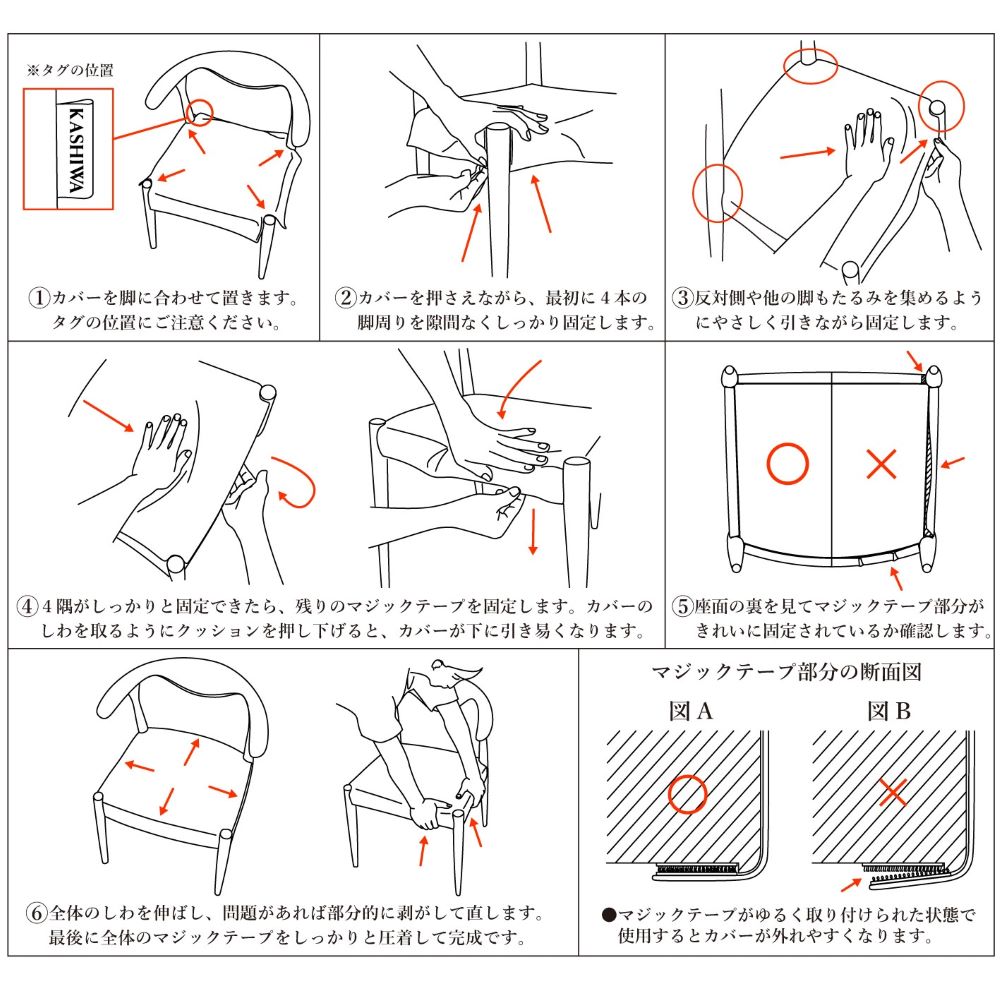 ※タグの位置

KASHIWA

①カバーを脚に合わせて置きます。タグの位置にご注意ください。

②カバーを押さえながら、最初に４本の脚周りを隙間なくしっかり固定します。

③反対側や他の脚もたるみを集めるようにやさしく引きながら固定します。

④４隅がしっかりと固定できたら、残りのマジックテープを固定します。カバーのしわを取るようにクッションを押し下げると、カバーが下に引き易くなります。

⑤座面の裏を見てマジックテープ部分がきれいに固定されているか確認します。

⑥全体のしわを伸ばし、問題があれば部分的に剥がして直します。最後に全体のマジックテープをしっかりと圧着して完成です。

マジックテープ部分の断面図

図 A

図 B

●マジックテープがゆるく取り付けられた状態で使用するとカバーが外れやすくなります。